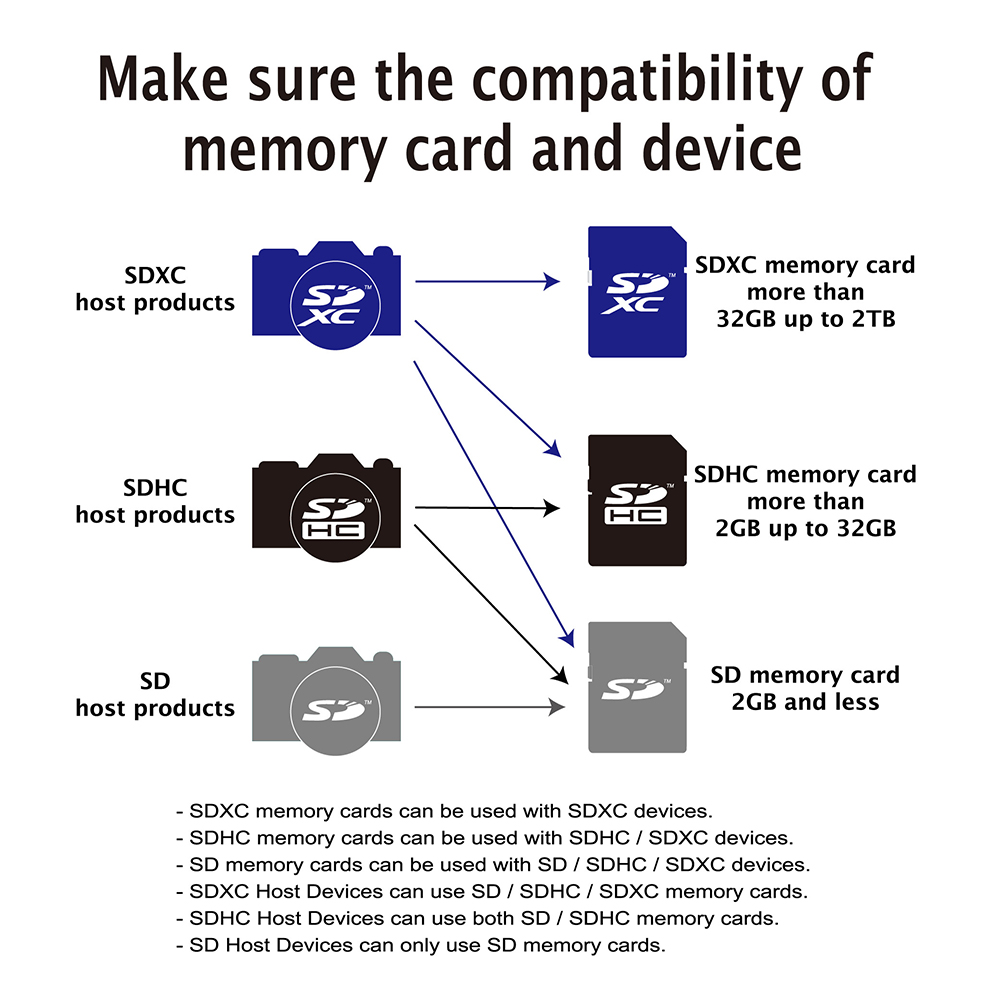 Make sure the compatibility of memory card and device

SDXC
host products

SD XC

SD XC

SDXC memory card
more than
32GB up to 2TB

SDHC
host products

SD HC

SD HC

SDHC memory card
more than
2GB up to 32GB

SD
host products

SD

SD

SD memory card
2GB and less

- SDXC memory cards can be used with SDXC devices.
- SDHC memory cards can be used with SDHC / SDXC devices.
- SD memory cards can be used with SD / SDHC / SDXC devices.
- SDXC Host Devices can use SD / SDHC / SDXC memory cards.
- SDHC Host Devices can use both SD / SDHC memory cards.
- SD Host Devices can only use SD memory cards.